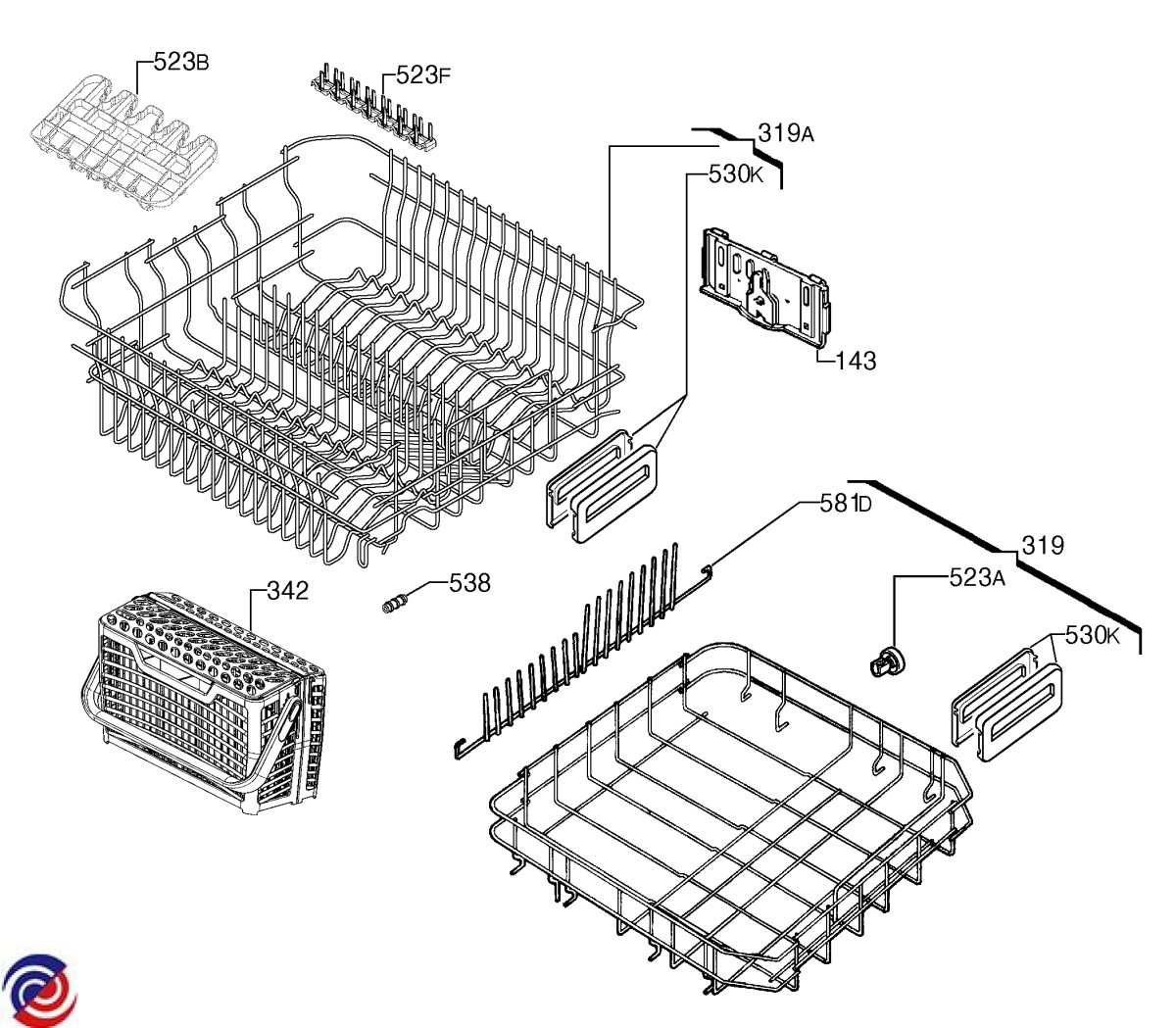 523B
523F
319A
530K
143
581D
319
342
538
523A
530K